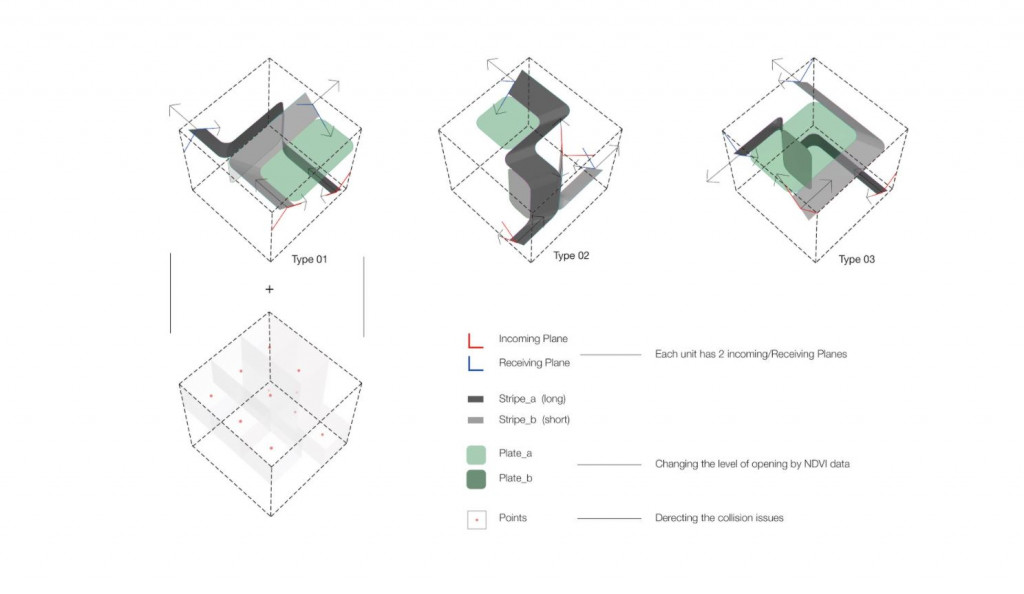 Type 01

Type 02

Type 03

+

Incoming Plane

Receiving Plane

Each unit has 2 incoming/Receiving Planes

Stripe_a (long)

Stripe_b (short)

Plate_a

Plate_b

Changing the level of opening by NDVI data

Points

Derecting the collision issues