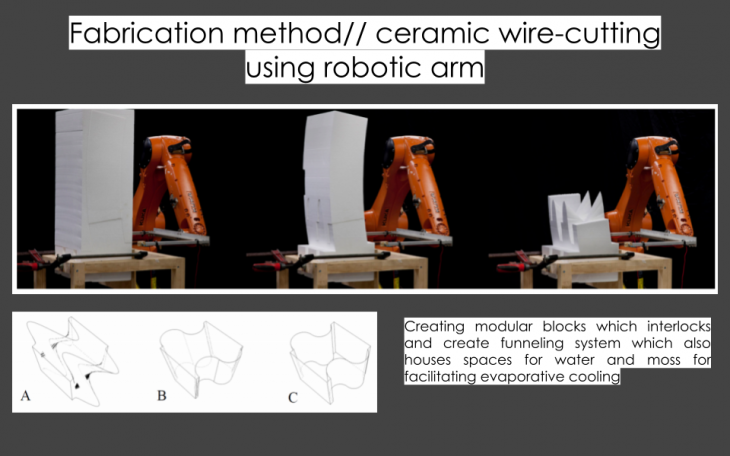 Fabrication method// ceramic wire-cutting using robotic arm

A

B

C

Creating modular blocks which interlocks and create funneling system which also houses spaces for water and moss for facilitating evaporative cooling