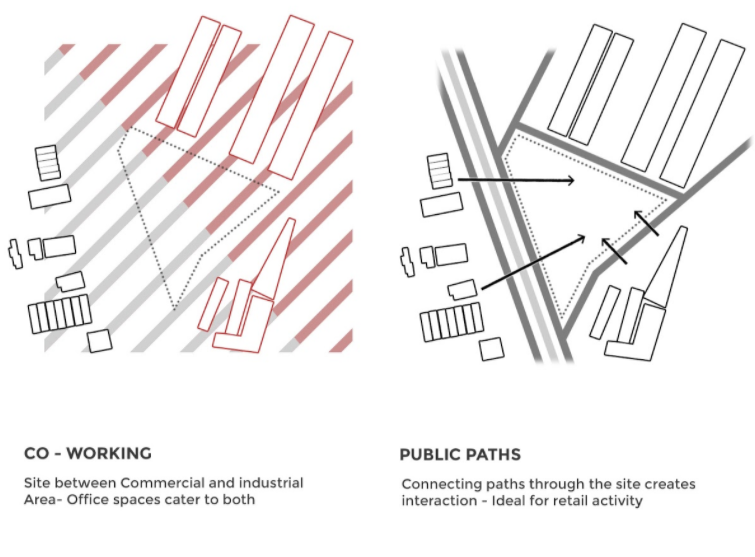 CO - WORKING

Site between Commercial and industrial Area- Office spaces cater to both

PUBLIC PATHS

Connecting paths through the site creates interaction - Ideal for retail activity