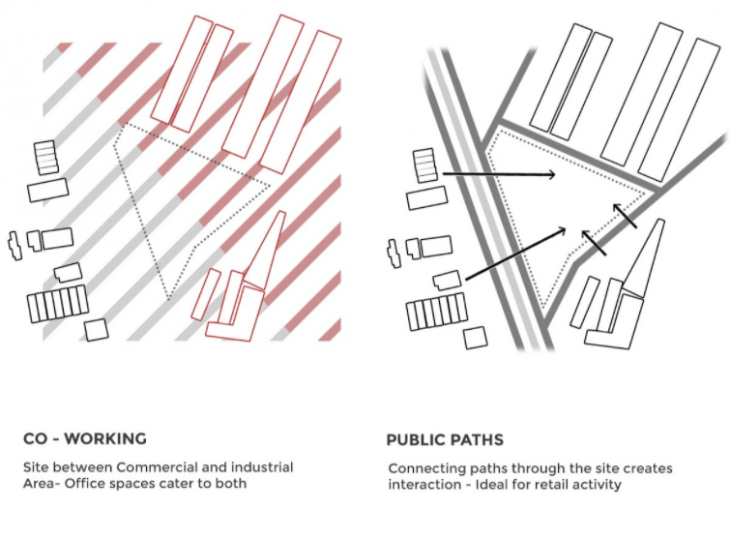 CO - WORKING

Site between Commercial and industrial Area- Office spaces cater to both

PUBLIC PATHS

Connecting paths through the site creates interaction - Ideal for retail activity