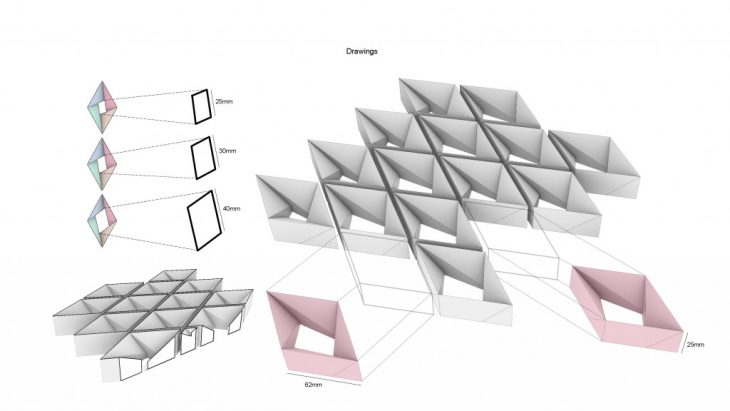 Drawings

25mm

30mm

40mm

62mm

25mm