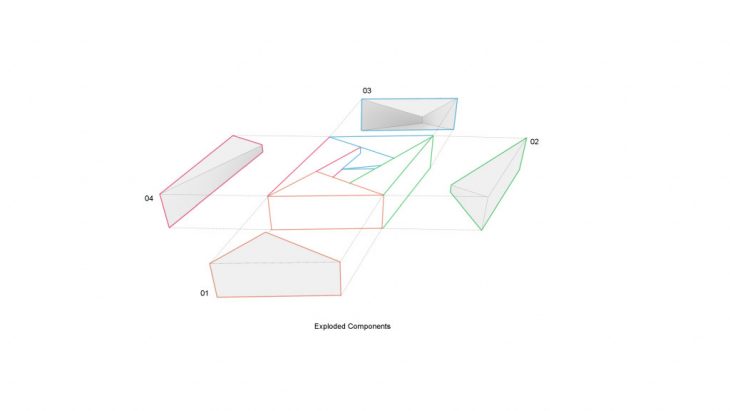 03

02

04

01

Exploded Components