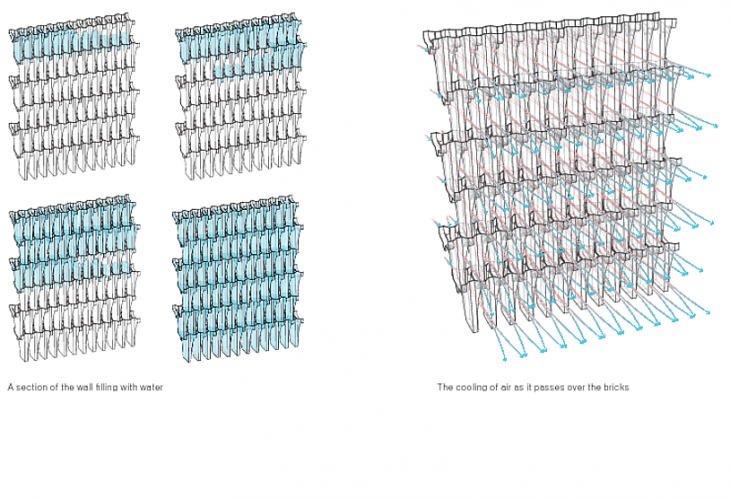 A section of the wall filling with water

The cooling of air as it passes over the bricks