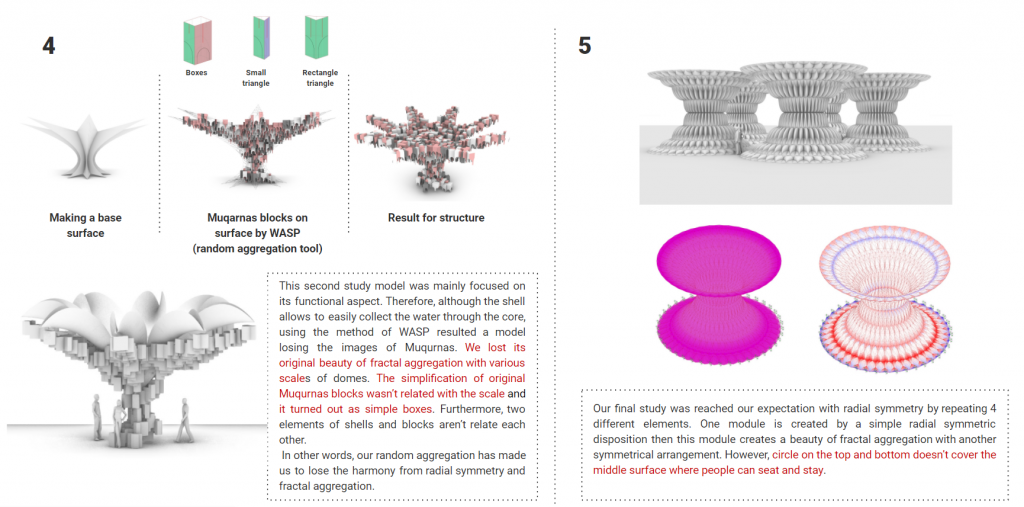 4

Boxes

Small triangle

Rectangle triangle

Making a base surface

Muqarnas blocks on surface by WASP (random aggregation tool)

Result for structure

This second study model was mainly focused on its functional aspect. Therefore, although the shell allows to easily collect the water through the core, using the method of WASP resulted a model losing the images of Muqurnas. We lost its original beauty of fractal aggregation with various scales of domes. The simplification of original Muqurnas blocks wasn't related with the scale and it turned out as simple boxes. Furthermore, two elements of shells and blocks aren't relate each other.

In other words, our random aggregation has made us to lose the harmony from radial symmetry and fractal aggregation.

5

Our final study was reached our expectation with radial symmetry by repeating 4 different elements. One module is created by a simple radial symmetric disposition then this module creates a beauty of fractal aggregation with another symmetrical arrangement. However, circle on the top and bottom doesn't cover the middle surface where people can seat and stay.