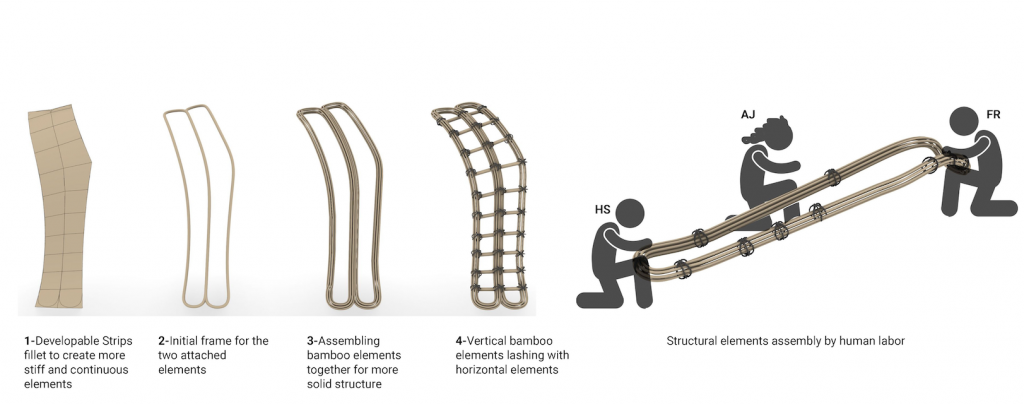 AJ

FR

HS

1-Developable Strips fillet to create more stiff and continuous elements

2-Initial frame for the two attached elements

3-Assembling bamboo elements together for more solid structure

4-Vertical bamboo elements lashing with horizontal elements

Structural elements assembly by human labor