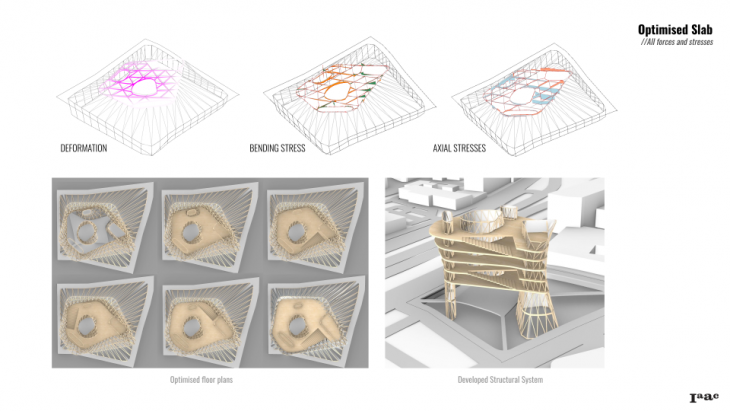 Optimised Slab
//All forces and stresses

DEFORMATION

BENDING STRESS

AXIAL STRESSES

Optimised floor plans

Developed Structural System

Iaac