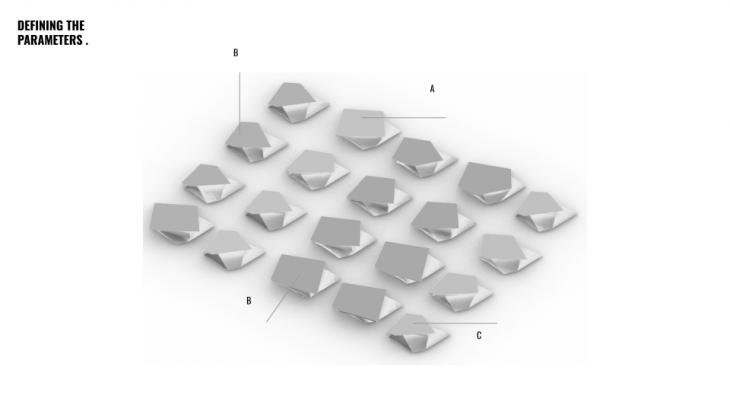 DEFINING THE PARAMETERS .

B

A

B

C