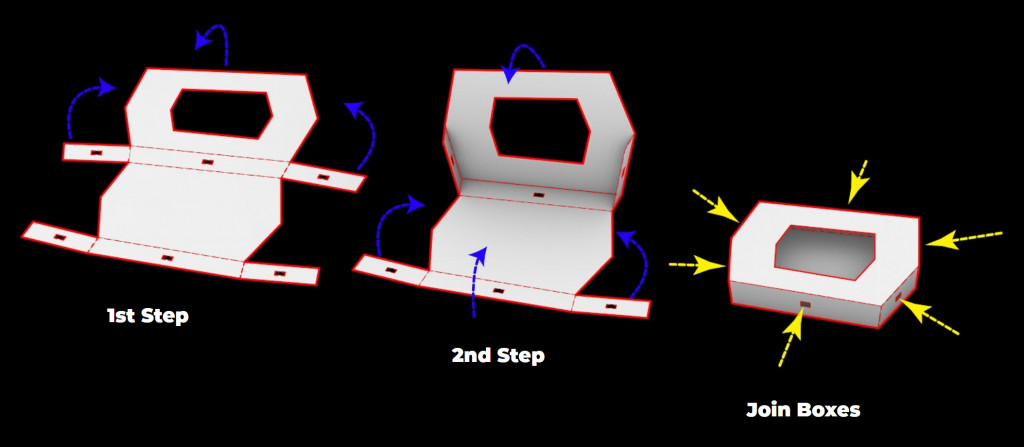 1st Step

2nd Step

Join Boxes