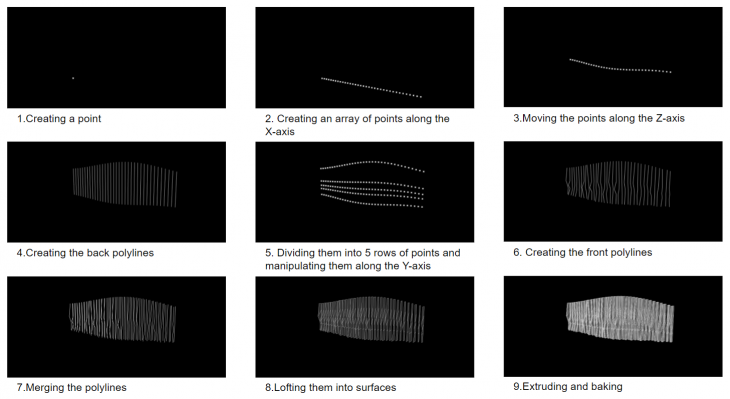 1.Creating a point

2. Creating an array of points along the X-axis

3.Moving the points along the Z-axis

4.Creating the back polylines

5. Dividing them into 5 rows of points and manipulating them along the Y-axis

6. Creating the front polylines

7.Merging the polylines

8.Lofting them into surfaces

9.Extruding and baking