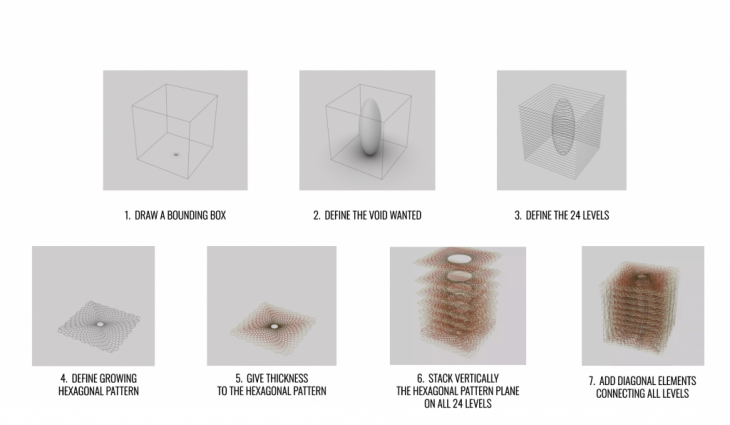 1. DRAW A BOUNDING BOX

2. DEFINE THE VOID WANTED

3. DEFINE THE 24 LEVELS

4. DEFINE GROWING HEXAGONAL PATTERN

5. GIVE THICKNESS TO THE HEXAGONAL PATTERN

6. STACK VERTICALLY THE HEXAGONAL PATTERN PLANE ON ALL 24 LEVELS

7. ADD DIAGONAL ELEMENTS CONNECTING ALL LEVELS