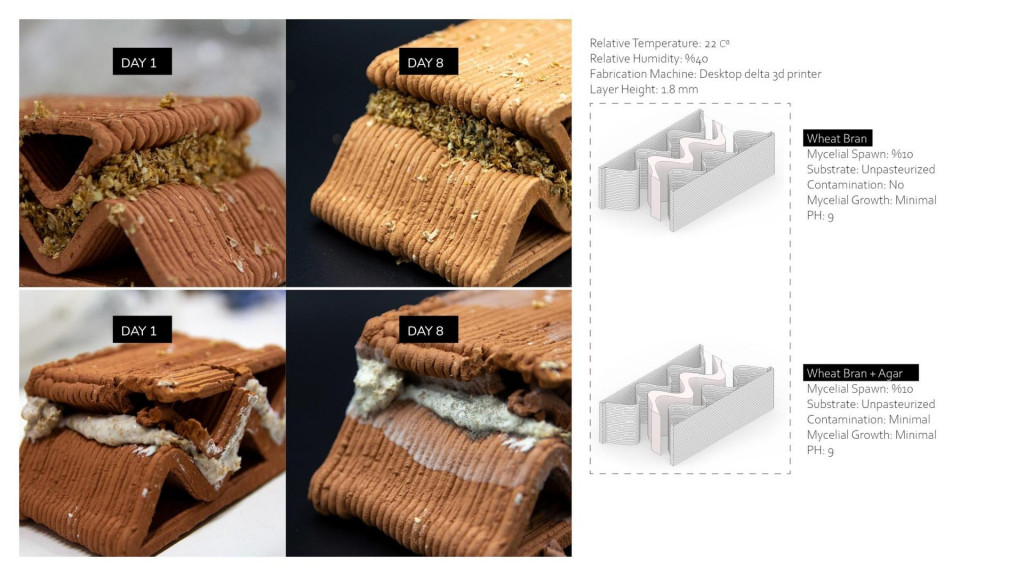 DAY 1

DAY 8

DAY 1

DAY 8

Relative Temperature: 22 Cº
Relative Humidity: %40
Fabrication Machine: Desktop delta 3d printer
Layer Height: 1.8 mm

Wheat Bran
Mycelial Spawn: %10
Substrate: Unpasteurized
Contamination: No
Mycelial Growth: Minimal
PH: 9

Wheat Bran + Agar
Mycelial Spawn: %10
Substrate: Unpasteurized
Contamination: Minimal
Mycelial Growth: Minimal
PH: 9