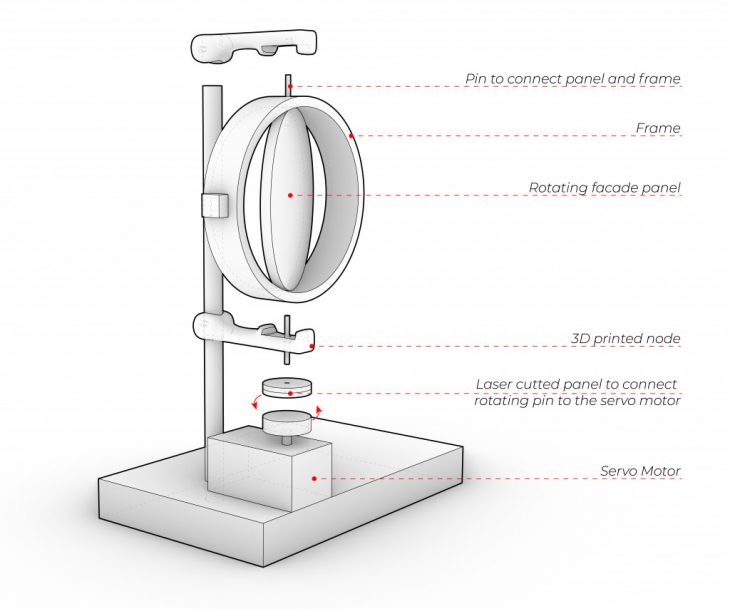 Pin to connect panel and frame

Frame

Rotating facade panel

3D printed node

Laser cutted panel to connect rotating pin to the servo motor

Servo Motor