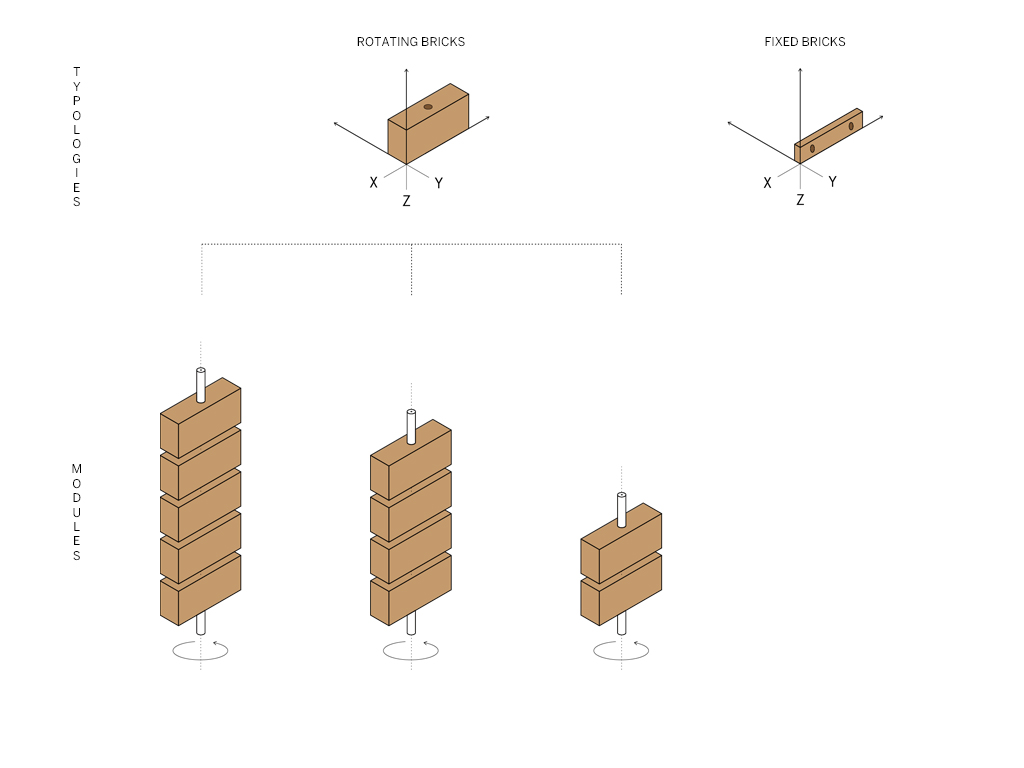 TYPOLOGIES

ROTATING BRICKS

X Y Z

FIXED BRICKS

X Y Z

MODULES