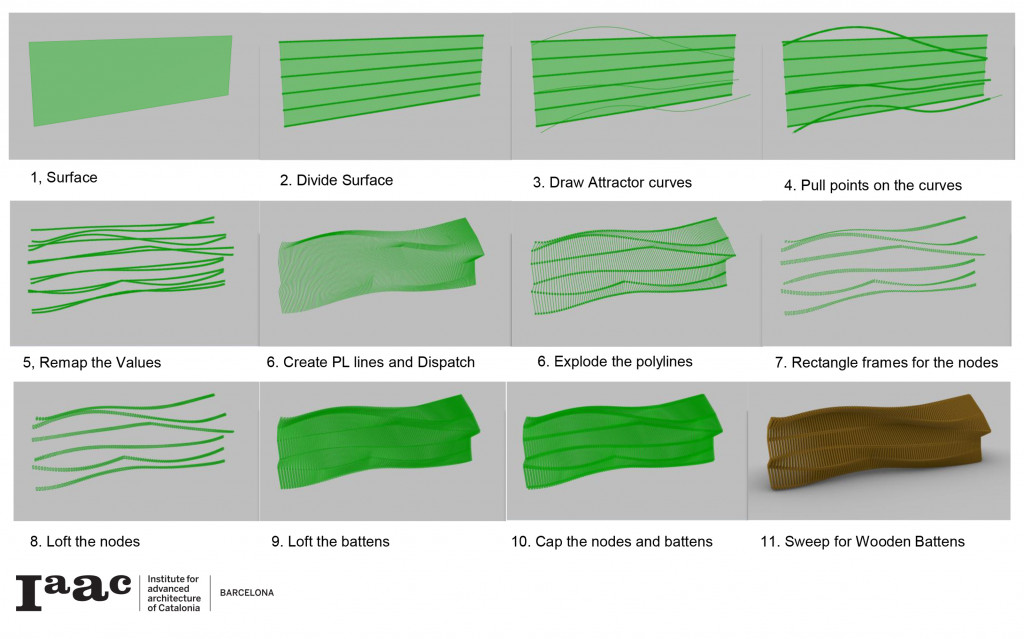 1, Surface

2. Divide Surface

3. Draw Attractor curves

4. Pull points on the curves

5, Remap the Values

6. Create PL lines and Dispatch

6. Explode the polylines

7. Rectangle frames for the nodes

8. Loft the nodes

9. Loft the battens

10. Cap the nodes and battens

11. Sweep for Wooden Battens

Iaac Institute for advanced architecture of Catalonia BARCELONA