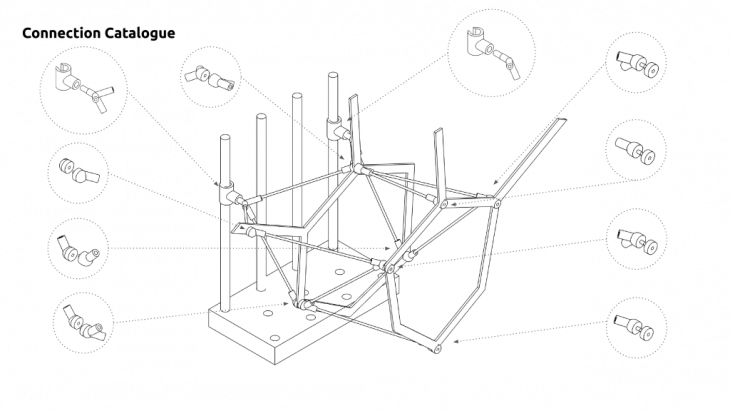 Connection Catalogue