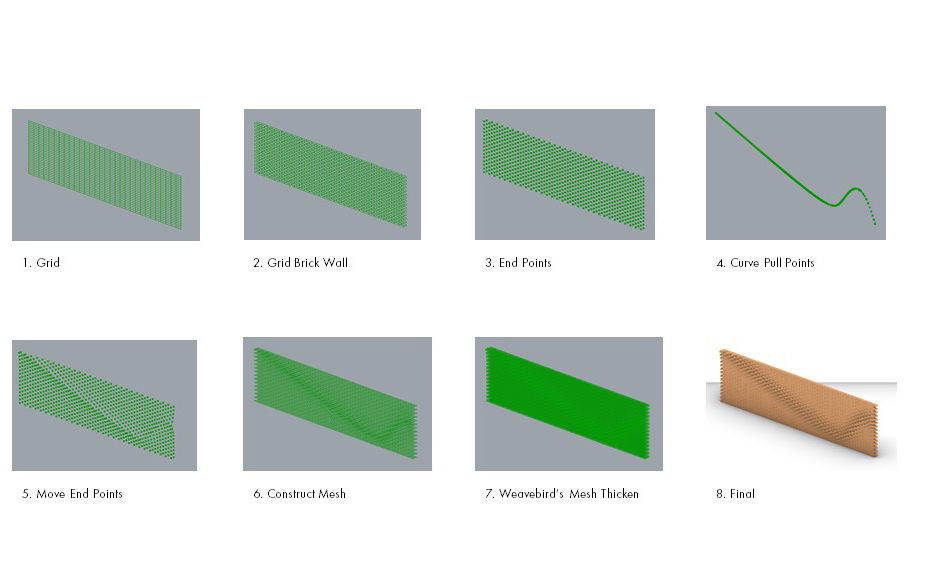 1. Grid

2. Grid Brick Wall

3. End Points

4. Curve Pull Points

5. Move End Points

6. Construct Mesh

7. Weavebird's Mesh Thicken

8. Final