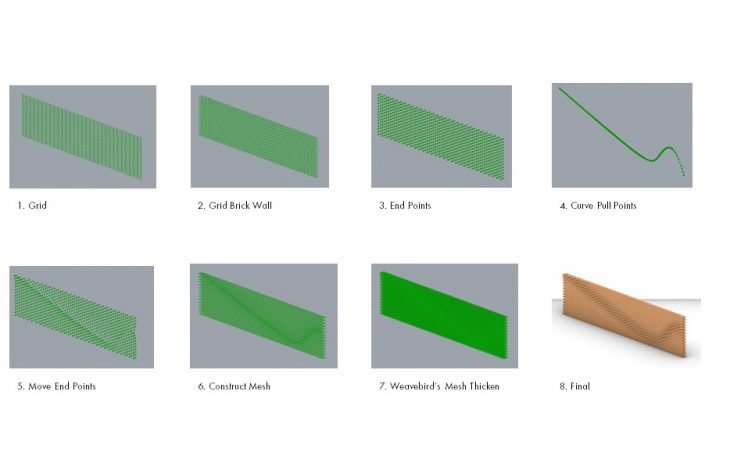 1. Grid

2. Grid Brick Wall

3. End Points

4. Curve Pull Points

5. Move End Points

6. Construct Mesh

7. Weavebird's Mesh Thicken

8. Final