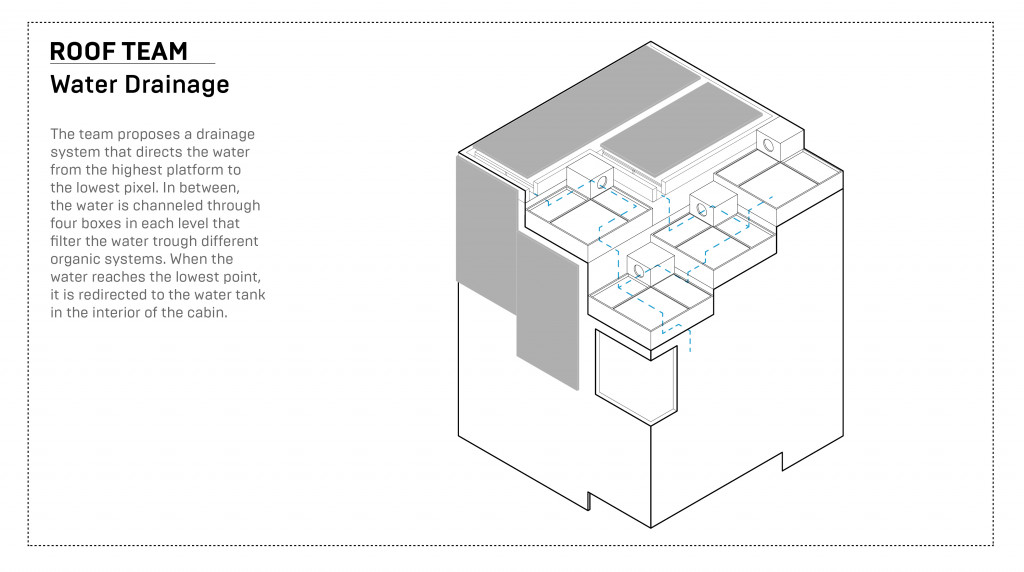 ROOF TEAM
Water Drainage

The team proposes a drainage system that directs the water from the highest platform to the lowest pixel. In between, the water is channeled through four boxes in each level that filter the water trough different organic systems. When the water reaches the lowest point, it is redirected to the water tank in the interior of the cabin.