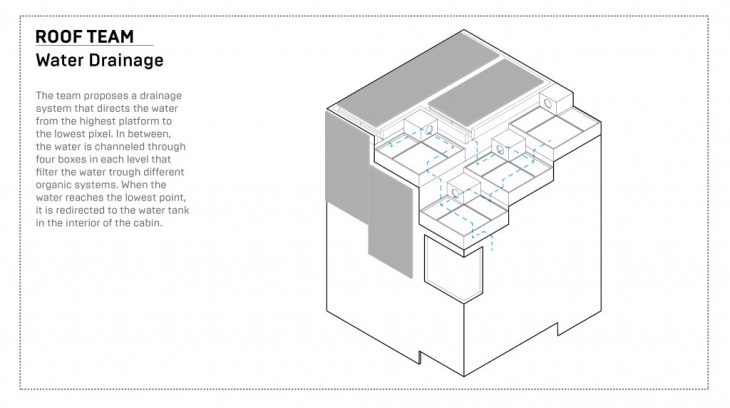 ROOF TEAM
Water Drainage

The team proposes a drainage system that directs the water from the highest platform to the lowest pixel. In between, the water is channeled through four boxes in each level that filter the water trough different organic systems. When the water reaches the lowest point, it is redirected to the water tank in the interior of the cabin.