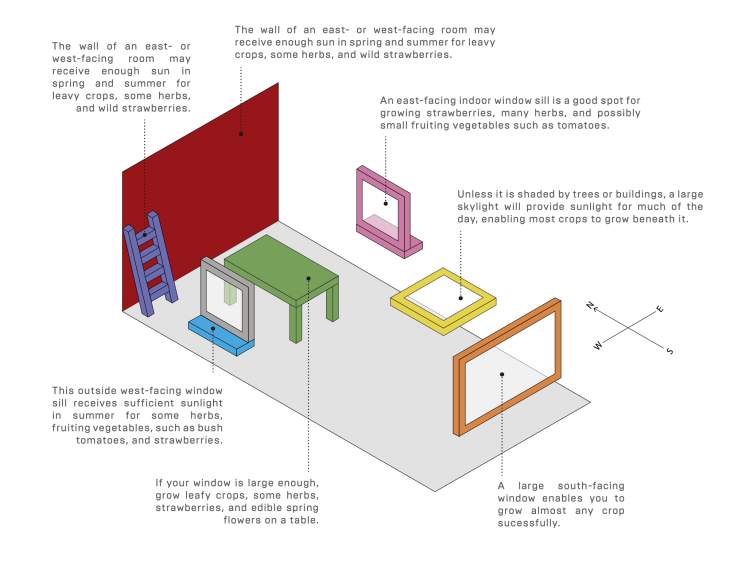 The wall of an east- or west-facing room may receive enough sun in spring and summer for leavy crops, some herbs, and wild strawberries.

The wall of an east- or west-facing room may receive enough sun in spring and summer for leavy crops, some herbs, and wild strawberries.

An east-facing indoor window sill is a good spot for growing strawberries, many herbs, and possibly small fruiting vegetables such as tomatoes.

Unless it is shaded by trees or buildings, a large skylight will provide sunlight for much of the day, enabling most crops to grow beneath it.

N

E

W

S

This outside west-facing window sill receives sufficient sunlight in summer for some herbs, fruiting vegetables, such as bush tomatoes, and strawberries.

If your window is large enough, grow leafy crops, some herbs, strawberries, and edible spring flowers on a table.

A large south-facing window enables you to grow almost any crop sucessfully.