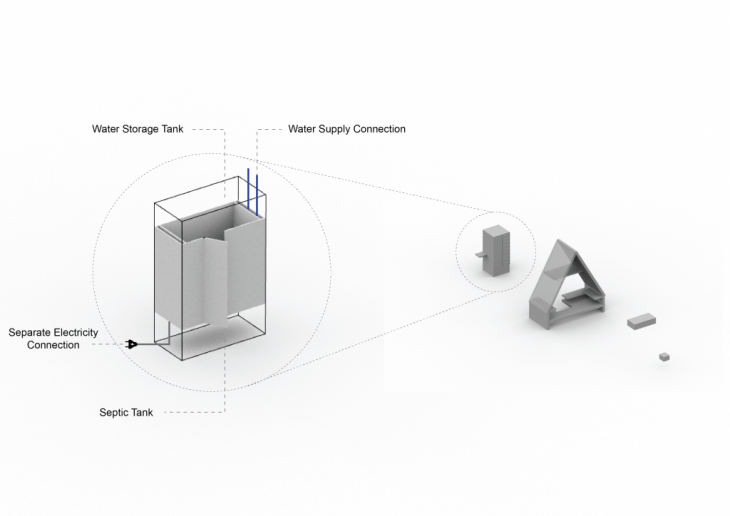 Water Storage Tank

Water Supply Connection

Separate Electricity Connection

Septic Tank