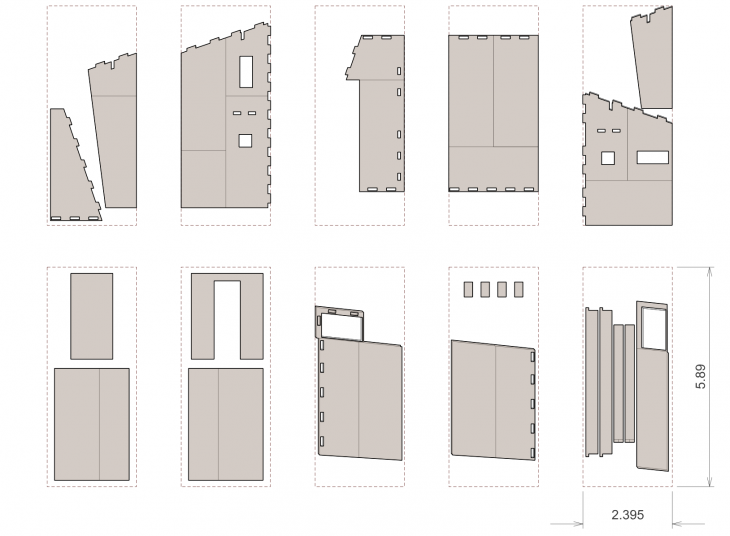 5.89

2.395