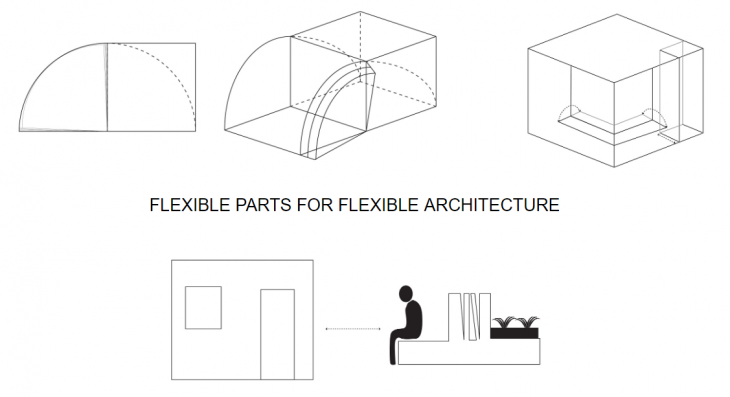 FLEXIBLE PARTS FOR FLEXIBLE ARCHITECTURE