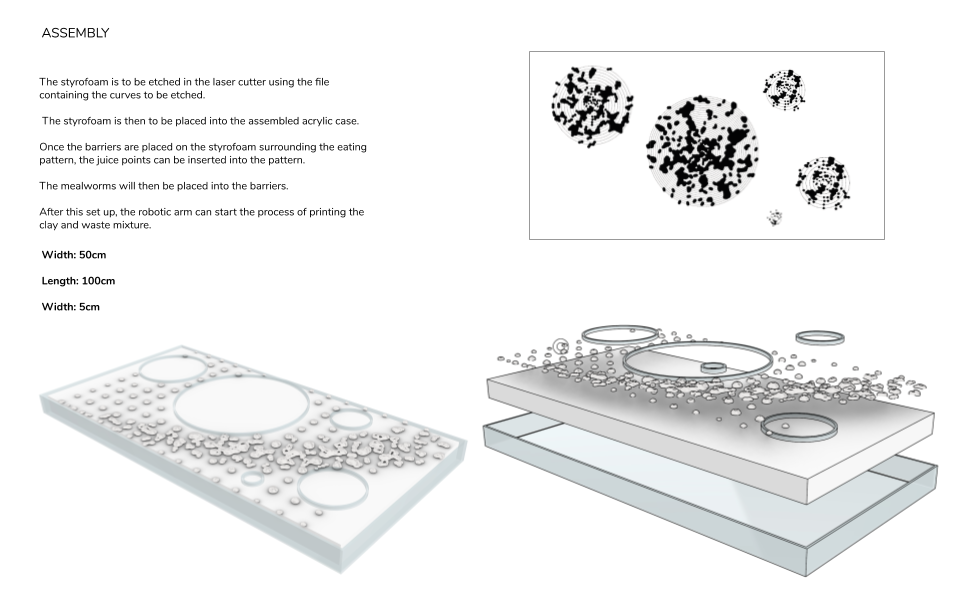 ASSEMBLY

The styrofoam is to be etched in the laser cutter using the file containing the curves to be etched.

The styrofoam is then to be placed into the assembled acrylic case.

Once the barriers are placed on the styrofoam surrounding the eating pattern, the juice points can be inserted into the pattern.

The mealworms will then be placed into the barriers.

After this set up, the robotic arm can start the process of printing the clay and waste mixture.

Width: 50cm

Length: 100cm

Width: 5cm