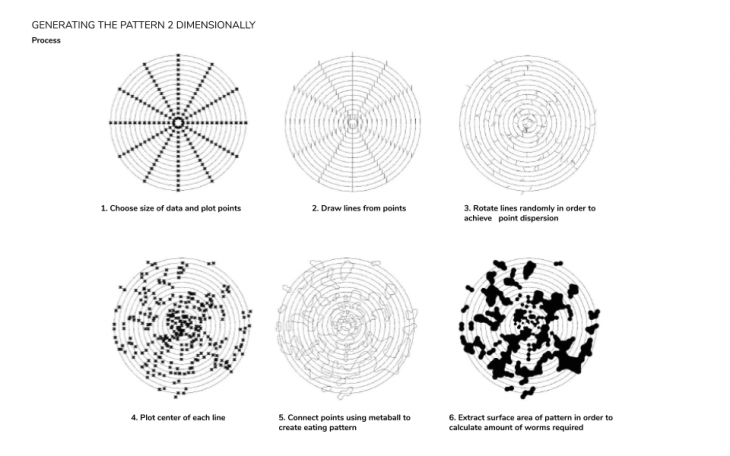 GENERATING THE PATTERN 2 DIMENSIONALLY

Process

1. Choose size of data and plot points

2. Draw lines from points

3. Rotate lines randomly in order to achieve point dispersion

4. Plot center of each line

5. Connect points using metaball to create eating pattern

6. Extract surface area of pattern in order to calculate amount of worms required