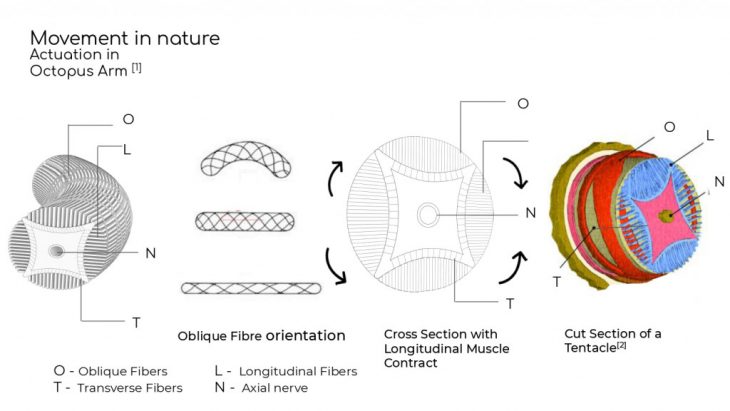 Movement in nature
Actuation in
Octopus Arm [1]

O
L
N
T

Oblique Fibre orientation

O
N
T

Cross Section with Longitudinal Muscle Contract

O
L
N
T

Cut Section of a Tentacle[2]

O - Oblique Fibers
T - Transverse Fibers
L - Longitudinal Fibers
N - Axial nerve