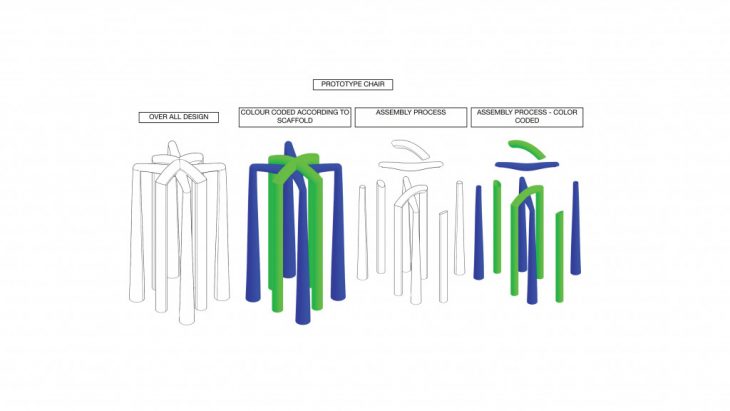 PROTOTYPE CHAIR

OVER ALL DESIGN

COLOUR CODED ACCORDING TO SCAFFOLD

ASSEMBLY PROCESS

ASSEMBLY PROCESS - COLOR CODED