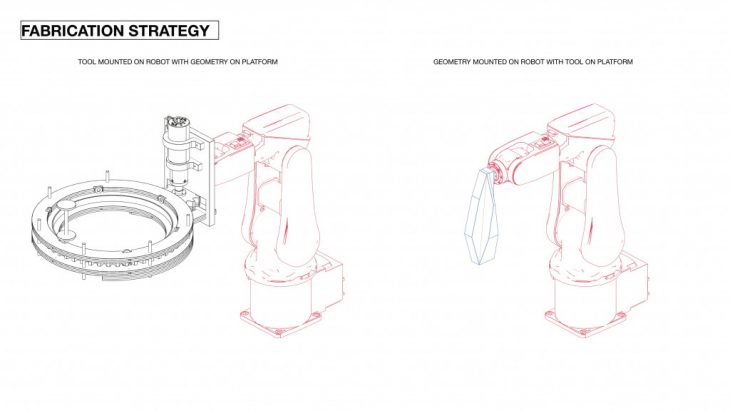 FABRICATION STRATEGY

TOOL MOUNTED ON ROBOT WITH GEOMETRY ON PLATFORM

GEOMETRY MOUNTED ON ROBOT WITH TOOL ON PLATFORM