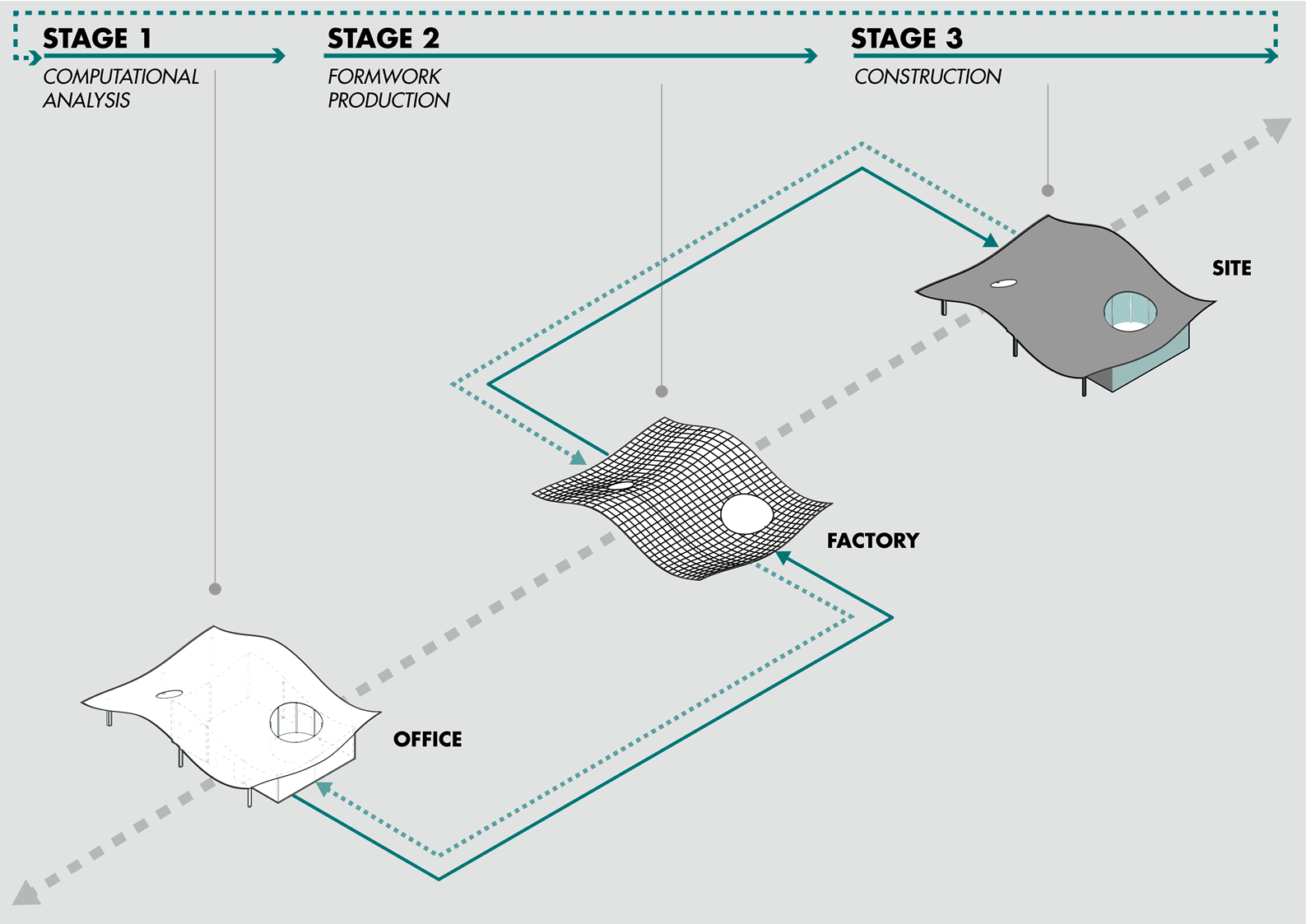 STAGE 1
COMPUTATIONAL ANALYSIS

STAGE 2
FORMWORK PRODUCTION

STAGE 3
CONSTRUCTION

SITE

FACTORY

OFFICE