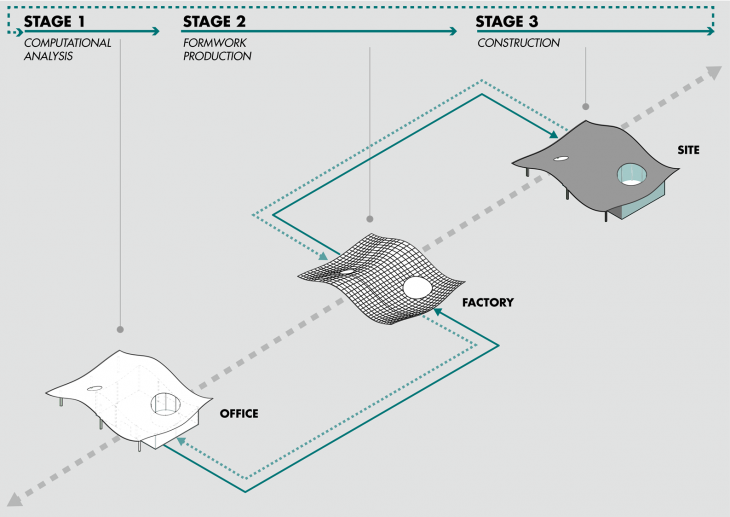 STAGE 1
COMPUTATIONAL ANALYSIS

STAGE 2
FORMWORK PRODUCTION

STAGE 3
CONSTRUCTION

SITE

FACTORY

OFFICE