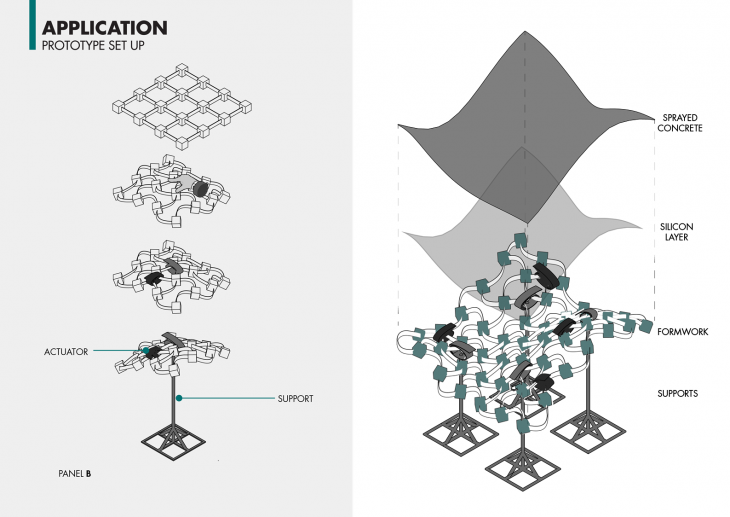 APPLICATION
PROTOTYPE SET UP

ACTUATOR

SUPPORT

PANEL B

SPRAYED CONCRETE

SILICON LAYER

FORMWORK

SUPPORTS