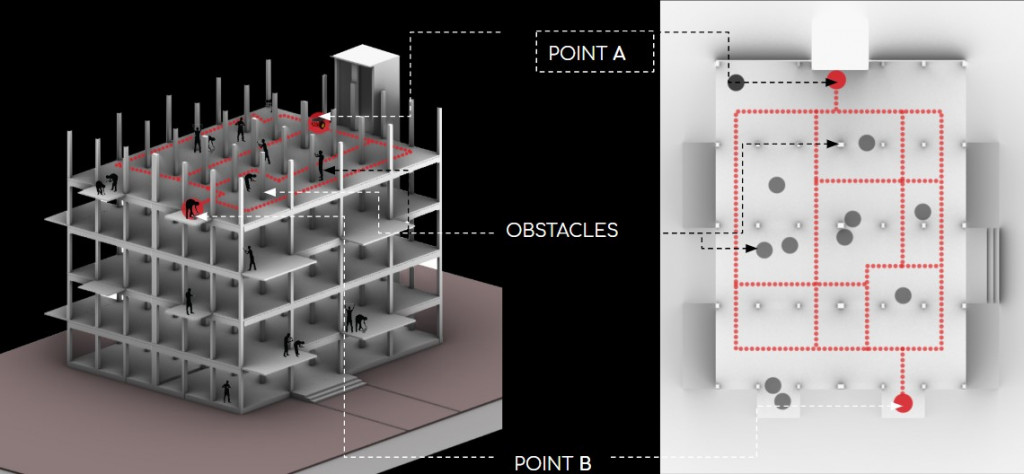 POINT A

OBSTACLES

POINT B