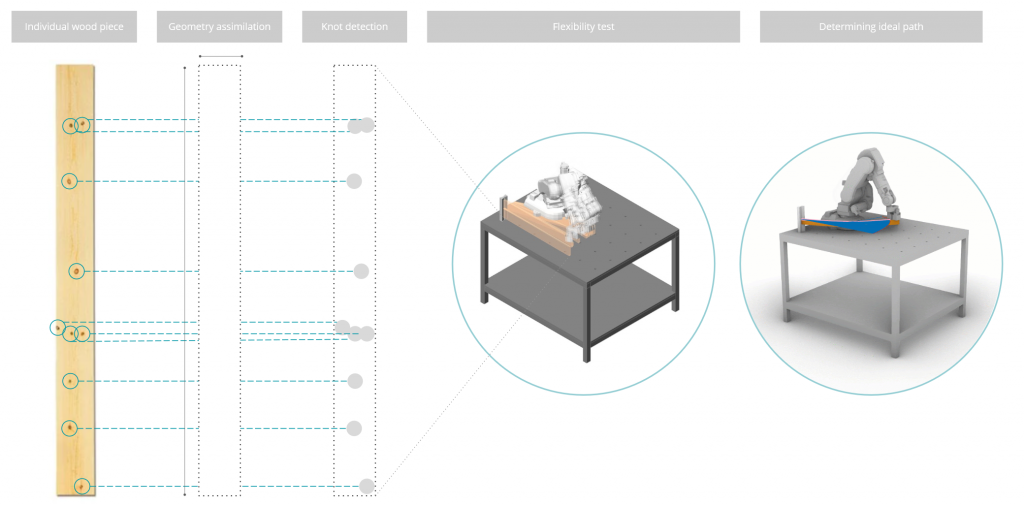 Individual wood piece

Geometry assimilation

Knot detection

Flexibility test

Determining ideal path