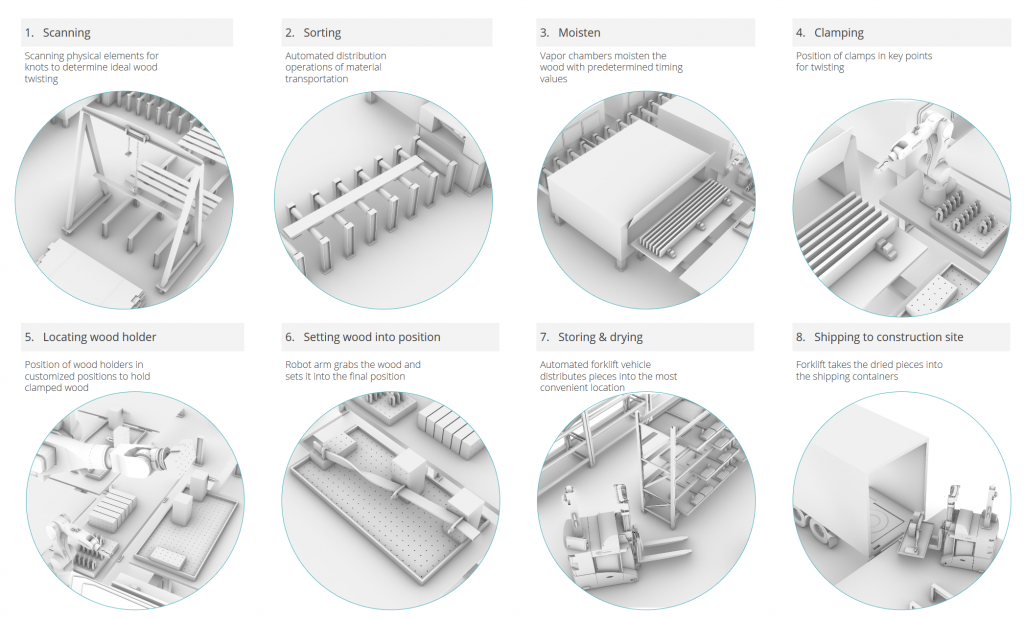 1. Scanning

Scanning physical elements for knots to determine ideal wood twisting

2. Sorting

Automated distribution operations of material transportation

3. Moisten

Vapor chambers moisten the wood with predetermined timing values

4. Clamping

Position of clamps in key points for twisting

5. Locating wood holder

Position of wood holders in customized positions to hold clamped wood

6. Setting wood into position

Robot arm grabs the wood and sets it into the final position

7. Storing & drying

Automated forklift vehicle distributes pieces into the most convenient location

8. Shipping to construction site

Forklift takes the dried pieces into the shipping containers