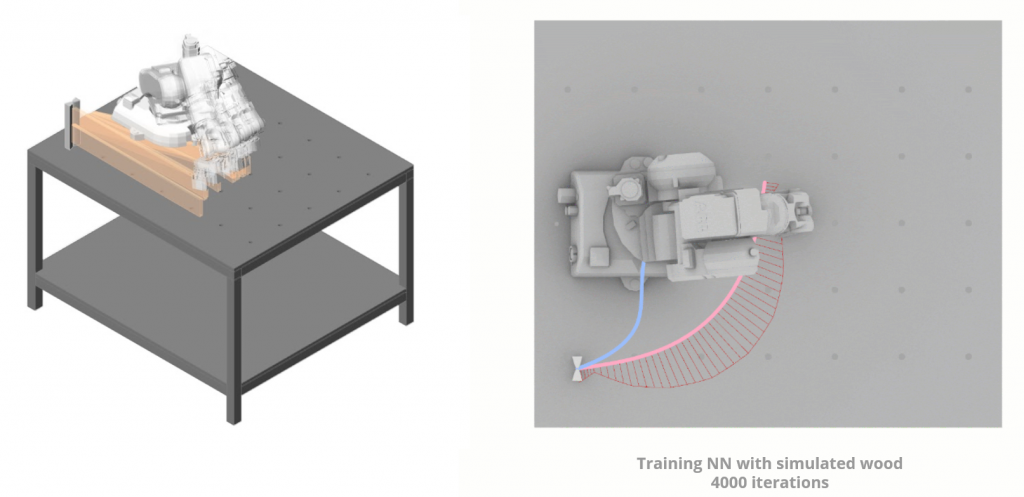 Training NN with simulated wood
4000 iterations