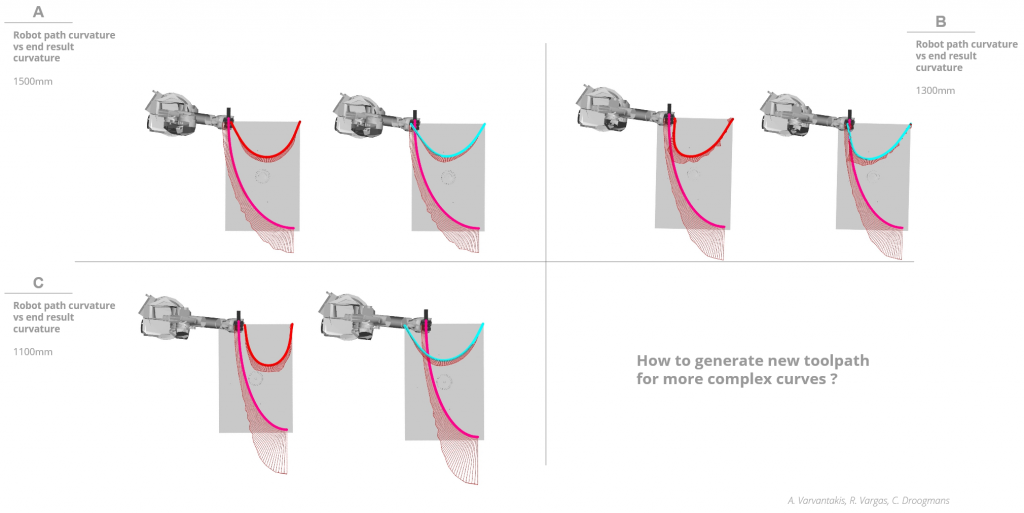 A

Robot path curvature vs end result curvature

1500mm

B

Robot path curvature vs end result curvature

1300mm

C

Robot path curvature vs end result curvature

1100mm

How to generate new toolpath for more complex curves ?

A. Varvantakis, R. Vargas, C. Droogmans