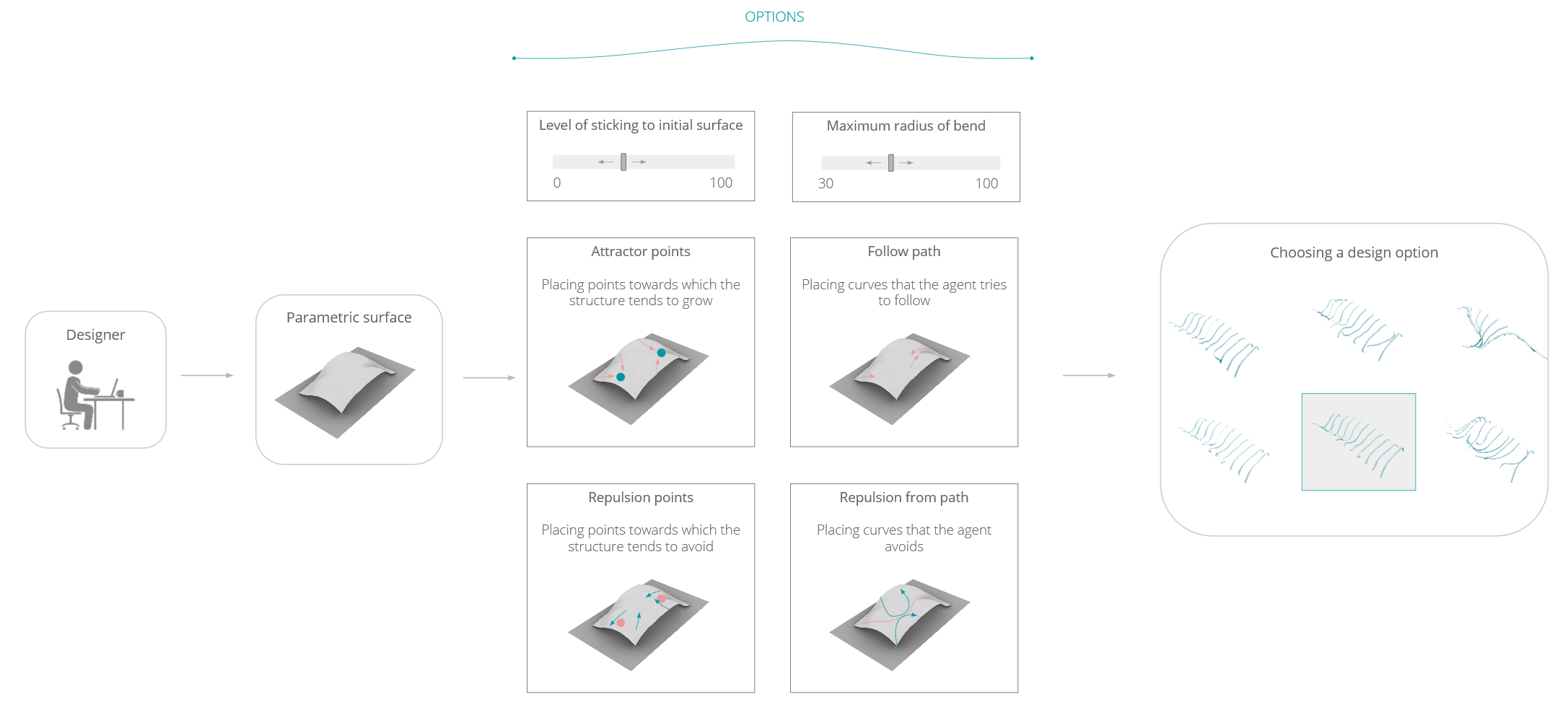 OPTIONS

Designer

Parametric surface

Level of sticking to initial surface

0 100

Maximum radius of bend

30 100

Attractor points

Placing points towards which the structure tends to grow

Follow path

Placing curves that the agent tries to follow

Repulsion points

Placing points towards which the structure tends to avoid

Repulsion from path

Placing curves that the agent avoids

Choosing a design option