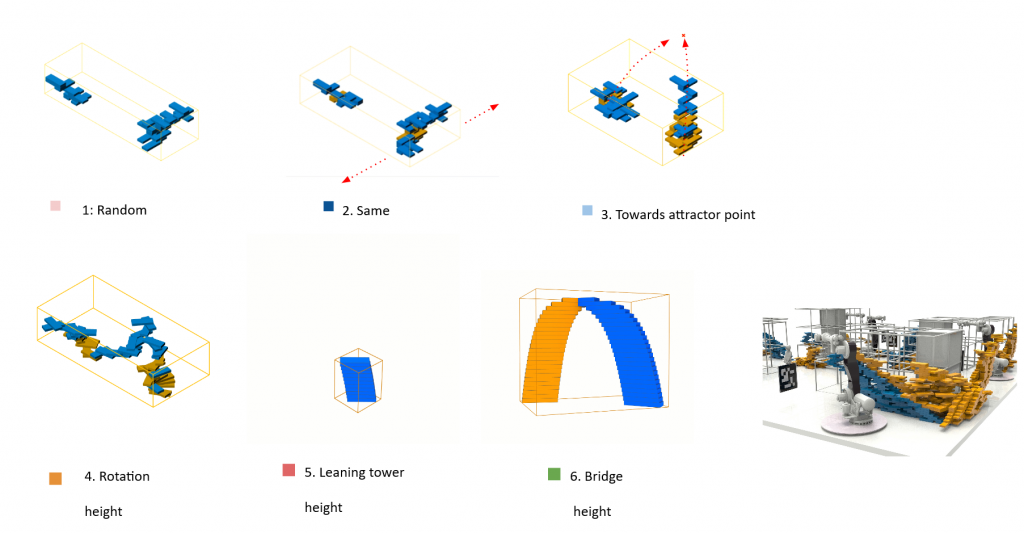 1: Random

2. Same

3. Towards attractor point

4. Rotation height

5. Leaning tower height

6. Bridge height