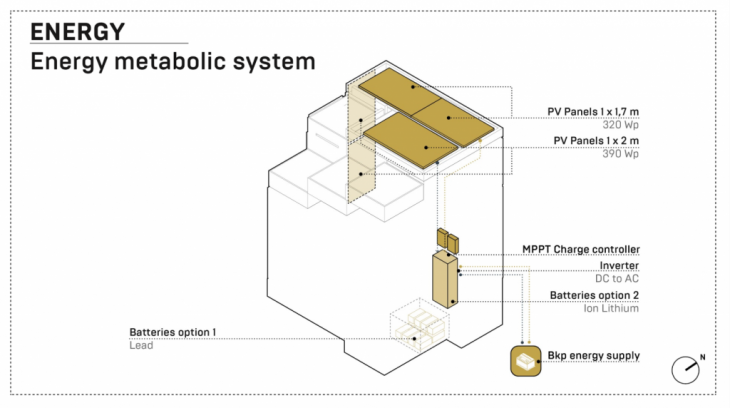 ENERGY
Energy metabolic system

PV Panels 1 x 1,7 m
320 Wp

PV Panels 1 x 2 m
390 Wp

MPPT Charge controller

Inverter
DC to AC

Batteries option 2
Ion Lithium

Batteries option 1
Lead

Bkp energy supply

N