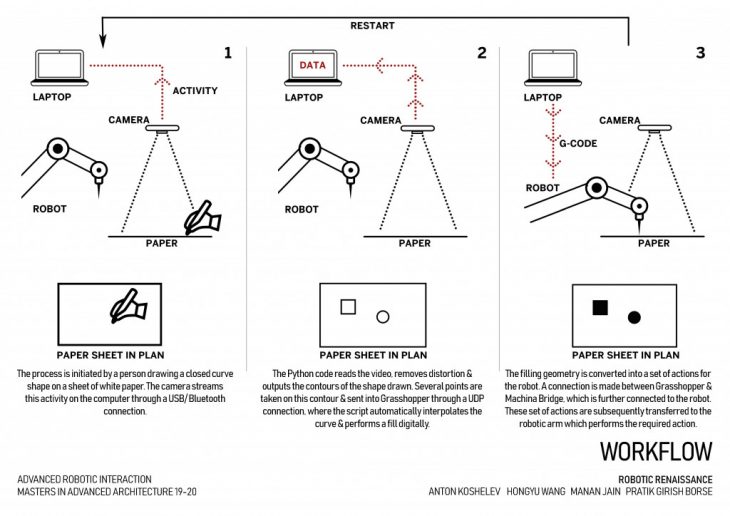 RESTART

1

LAPTOP

ACTIVITY

CAMERA

ROBOT

PAPER

PAPER SHEET IN PLAN

The process is initiated by a person drawing a closed curve shape on a sheet of white paper. The camera streams this activity on the computer through a USB/ Bluetooth connection.

2

DATA

LAPTOP

CAMERA

ROBOT

PAPER

PAPER SHEET IN PLAN

The Python code reads the video, removes distortion & outputs the contours of the shape drawn. Several points are taken on this contour & sent into Grasshopper through a UDP connection, where the script automatically interpolates the curve & performs a fill digitally.

3

LAPTOP

CAMERA

G-CODE

ROBOT

PAPER

PAPER SHEET IN PLAN

The filling geometry is converted into a set of actions for the robot. A connection is made between Grasshopper & Machina Bridge, which is further connected to the robot. These set of actions are subsequently transferred to the robotic arm which performs the required action.

WORKFLOW

ADVANCED ROBOTIC INTERACTION
MASTERS IN ADVANCED ARCHITECTURE 19-20

ROBOTIC RENAISSANCE
ANTON KOSHELEV HONGYU WANG MANAN JAIN PRATIK GIRISH BORSE