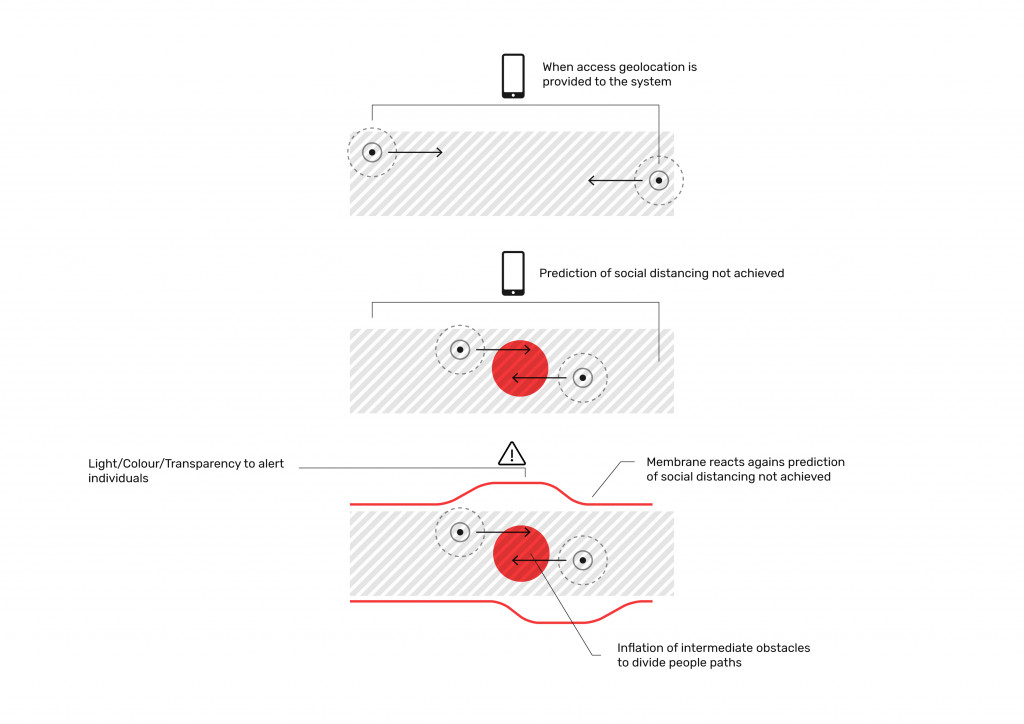 When access geolocation is provided to the system

Prediction of social distancing not achieved

Light/Colour/Transparency to alert individuals

Membrane reacts agains prediction of social distancing not achieved

Inflation of intermediate obstacles to divide people paths