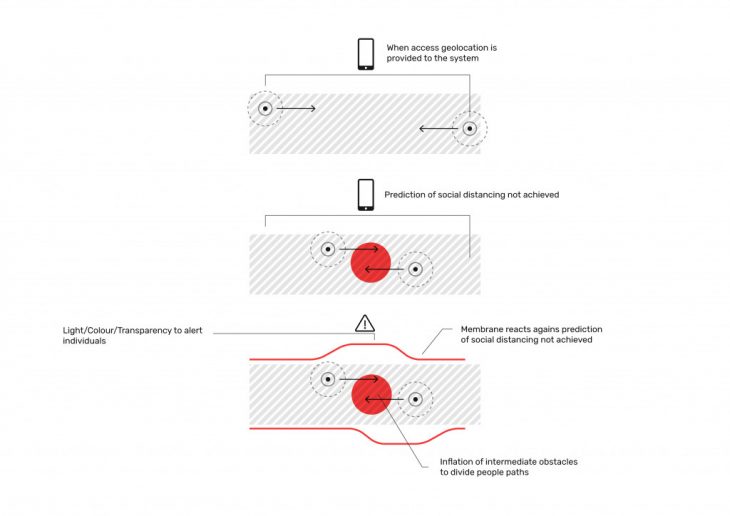 When access geolocation is provided to the system

Prediction of social distancing not achieved

Light/Colour/Transparency to alert individuals

Membrane reacts agains prediction of social distancing not achieved

Inflation of intermediate obstacles to divide people paths