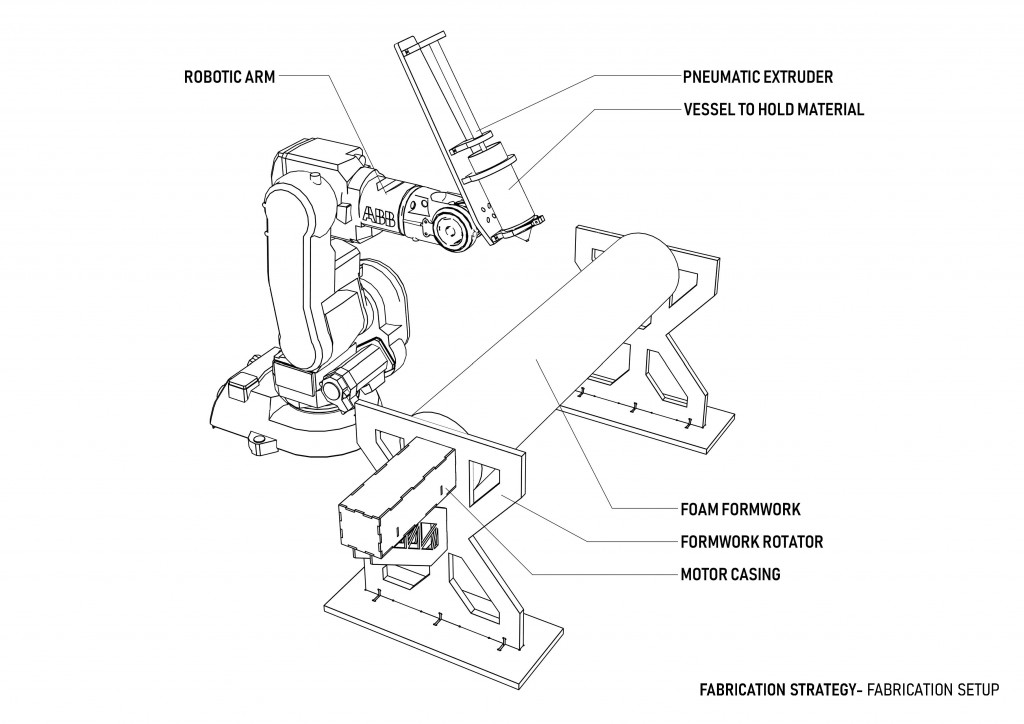 ROBOTIC ARM

PNEUMATIC EXTRUDER

VESSEL TO HOLD MATERIAL

ABB

FOAM FORMWORK

FORMWORK ROTATOR

MOTOR CASING

FABRICATION STRATEGY- FABRICATION SETUP