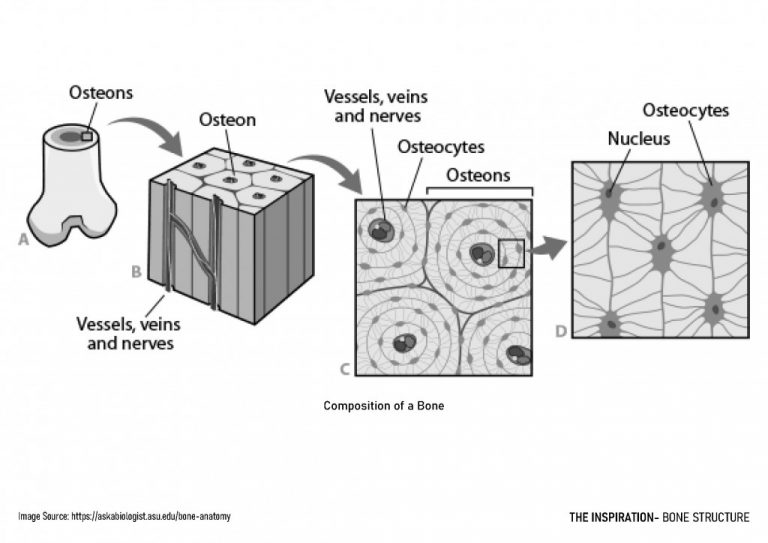 Osteons

A

Osteon

B

Vessels, veins and nerves

Vessels, veins and nerves

Osteocytes

Osteons

C

Osteocytes

Nucleus

D

Composition of a Bone

Image Source: https://askabiologist.asu.edu/bone-anatomy

THE INSPIRATION- BONE STRUCTURE