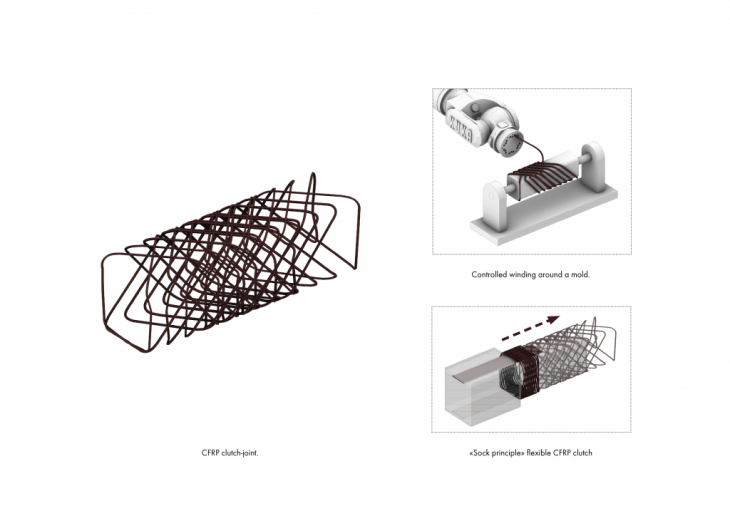 KUKA

Controlled winding around a mold.

CFRP clutch-joint.

«Sock principle» flexible CFRP clutch