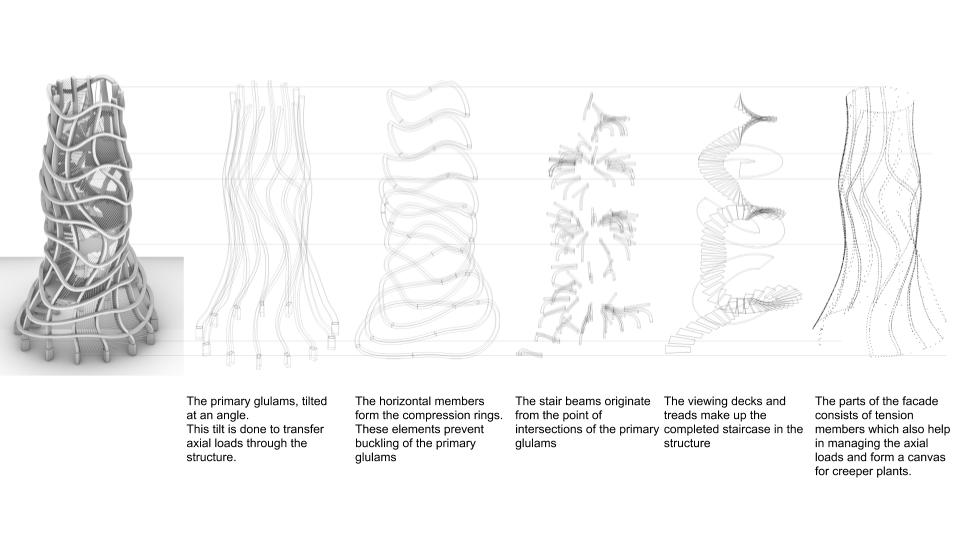 The primary glulams, tilted at an angle.
This tilt is done to transfer axial loads through the structure.

The horizontal members form the compression rings. These elements prevent buckling of the primary glulams

The stair beams originate from the point of intersections of the primary glulams

The viewing decks and treads make up the completed staircase in the structure

The parts of the facade consists of tension members which also help in managing the axial loads and form a canvas for creeper plants.